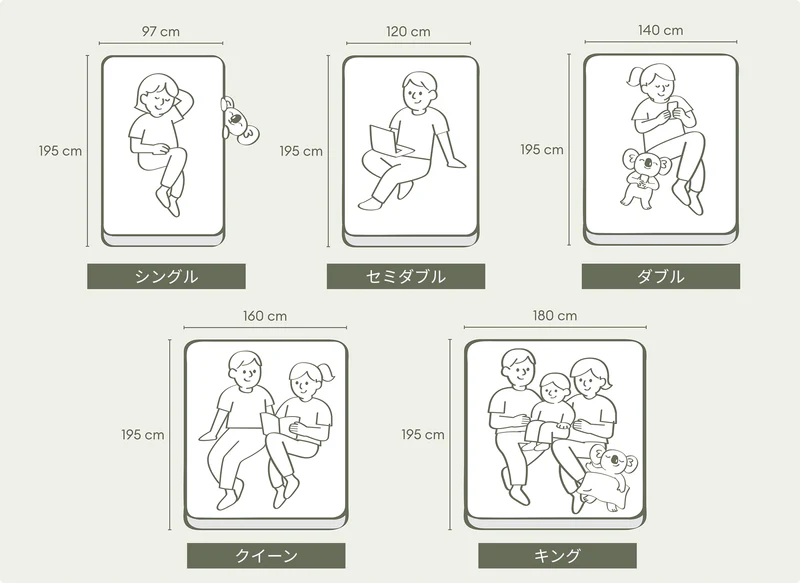 97 cm
195 cm
シングル

120 cm
195 cm
セミダブル

140 cm
195 cm
ダブル

160 cm
195 cm
クイーン

180 cm
195 cm
キング