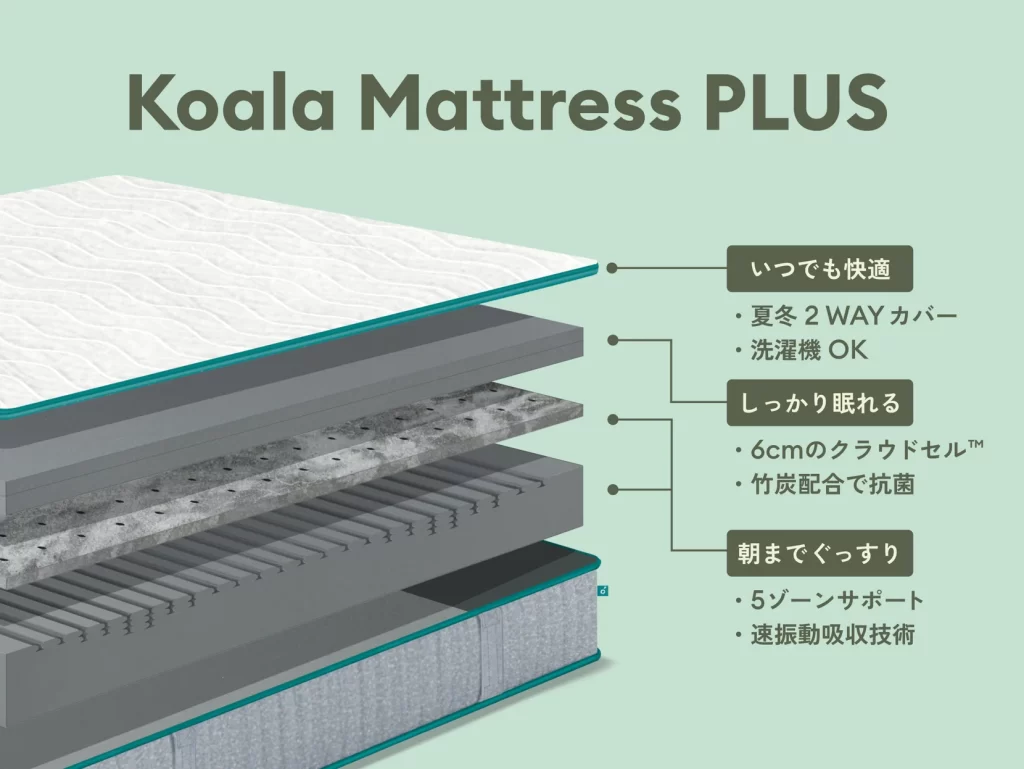 Koala Mattress PLUS

いつでも快適

・夏冬 2 WAY カバー
・洗濯機 OK

しっかり眠れる

・6cmのクラウドセル™
・竹炭配合で抗菌

朝までぐっすり

・5ゾーンサポート
・速振動吸収技術